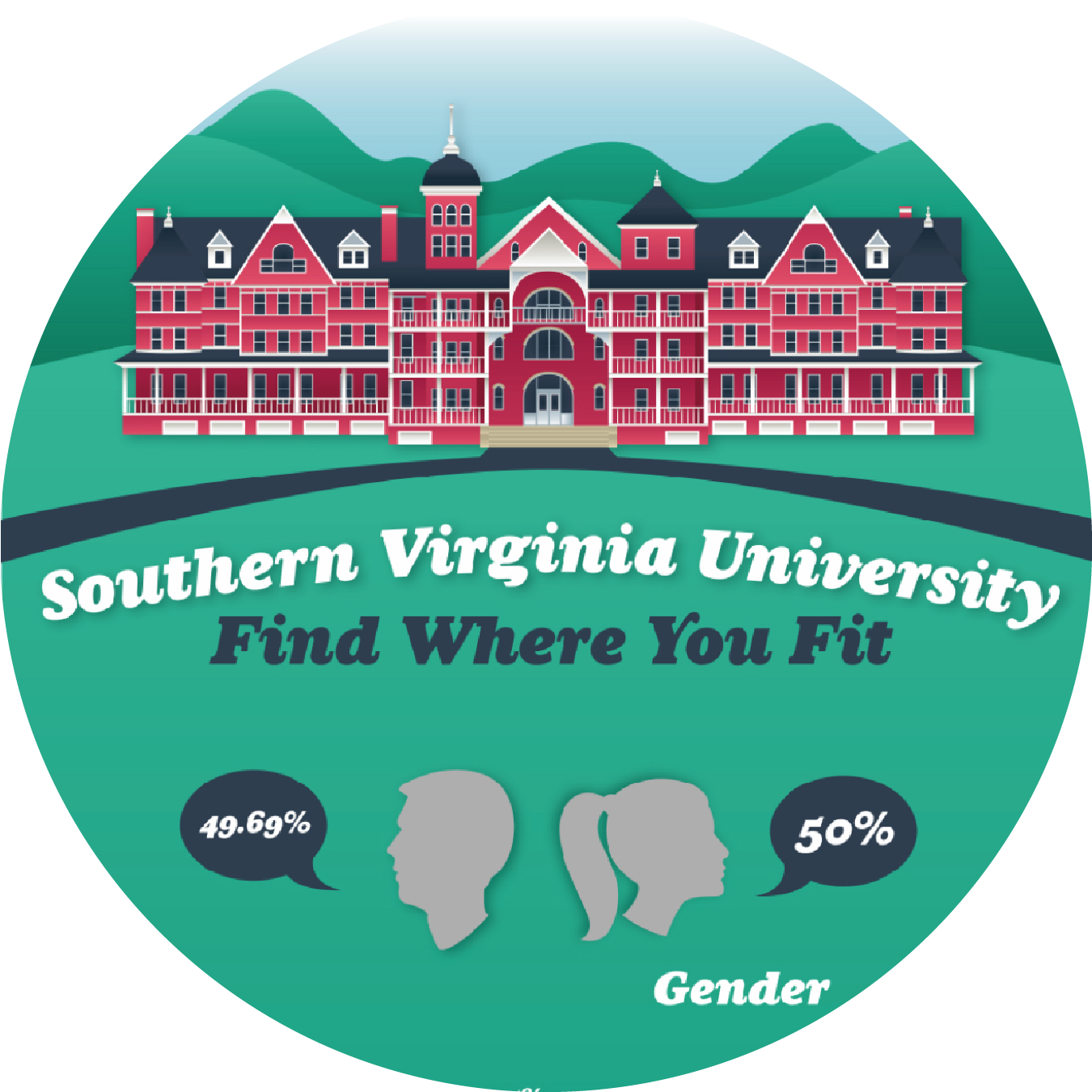 Southern Virginia University
Find Where You Fit

49.69%

50%

Gender